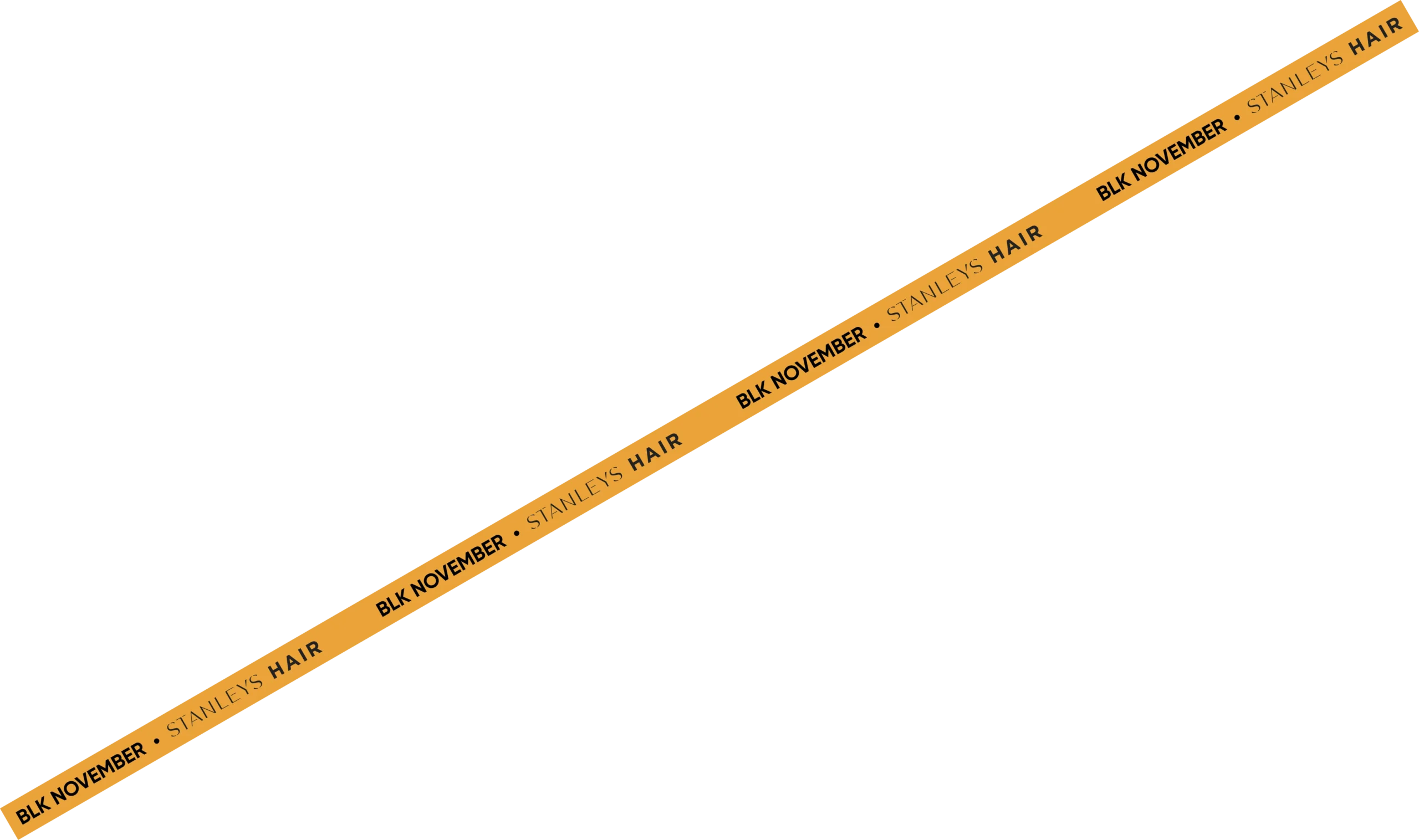 BLK NOVEMBER • STANLEYS HAIR BLK NOVEMBER • STANLEYS HAIR BLK NOVEMBER • STANLEYS HAIR BLK NOVEMBER • STANLEYS HAIR