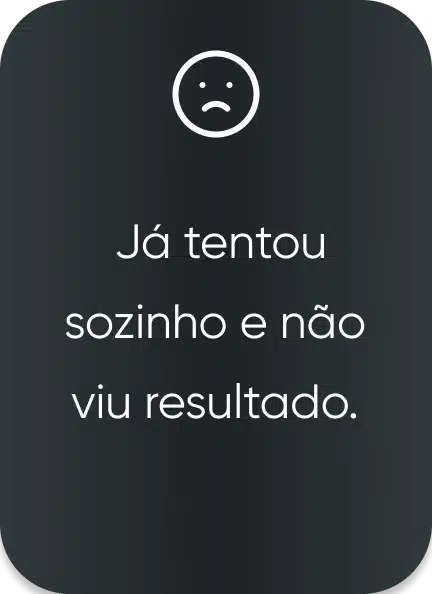 Já tentou sozinho e não viu resultado.